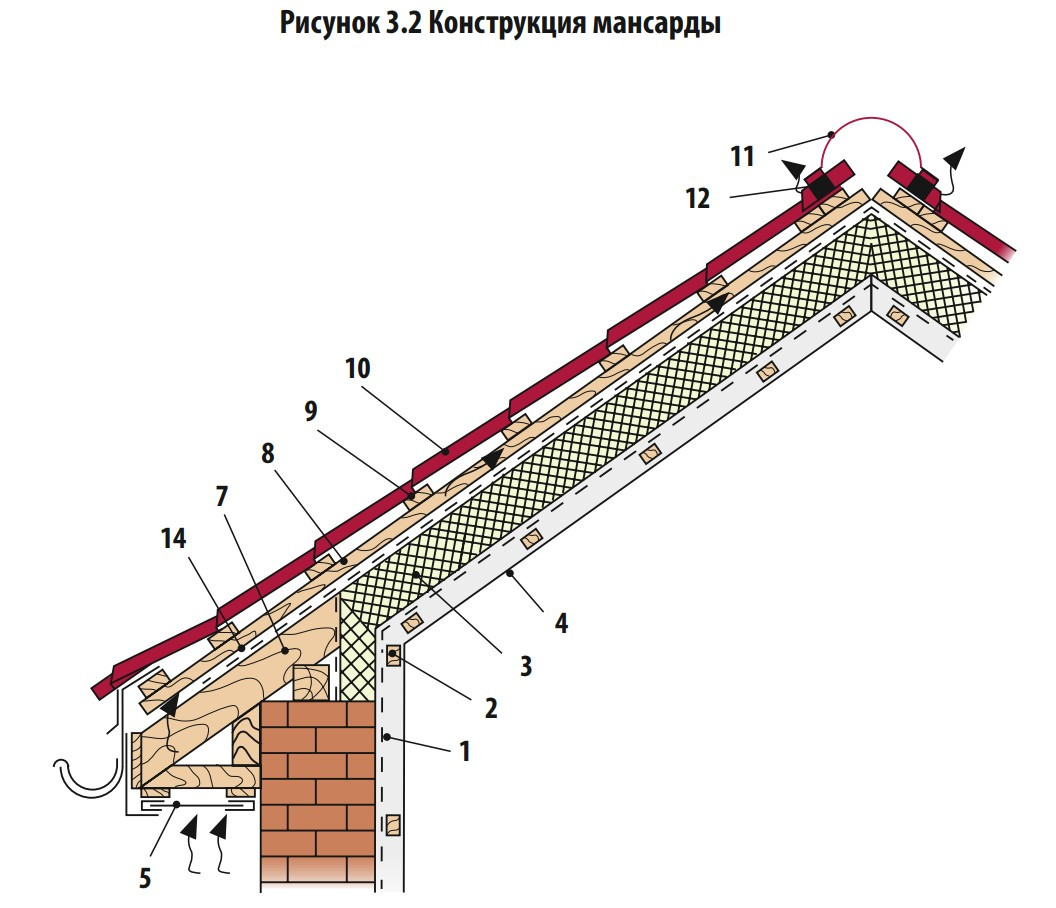 Рисунок 3.2 Конструкция мансарды

11

12

10

9

8

7

14

4

3

2

1

5