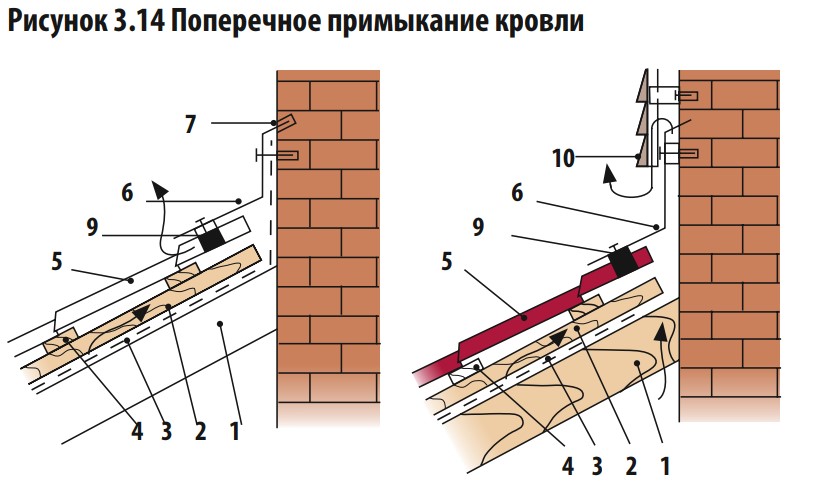 Рисунок 3.14 Поперечное примыкание кровли

7

6

9

5

4 3 2 1

10

6

9

5

4 3 2 1